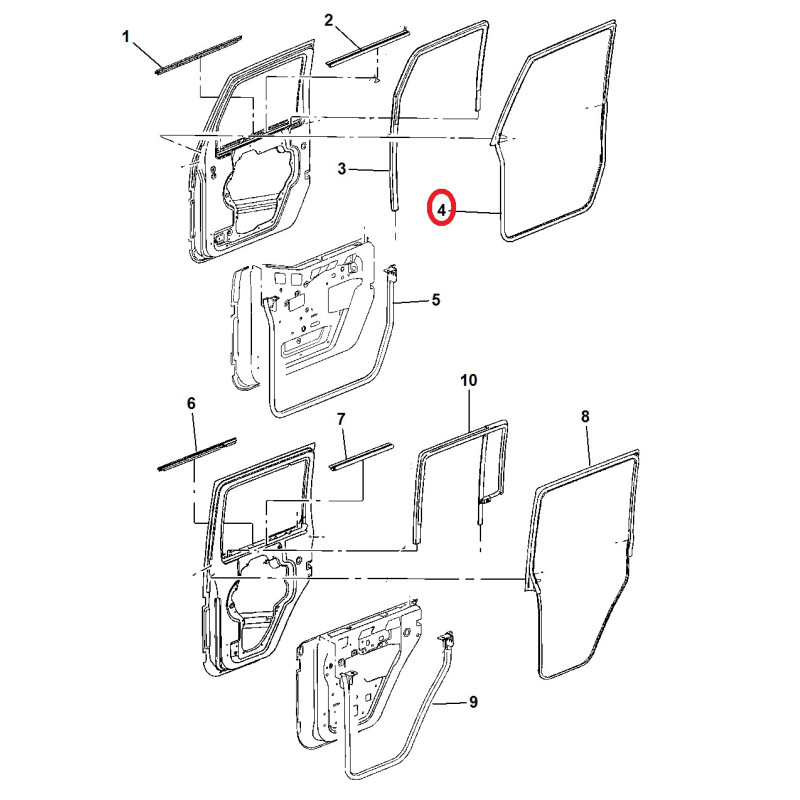 1
2
3
4
5
10
6
7
8
9