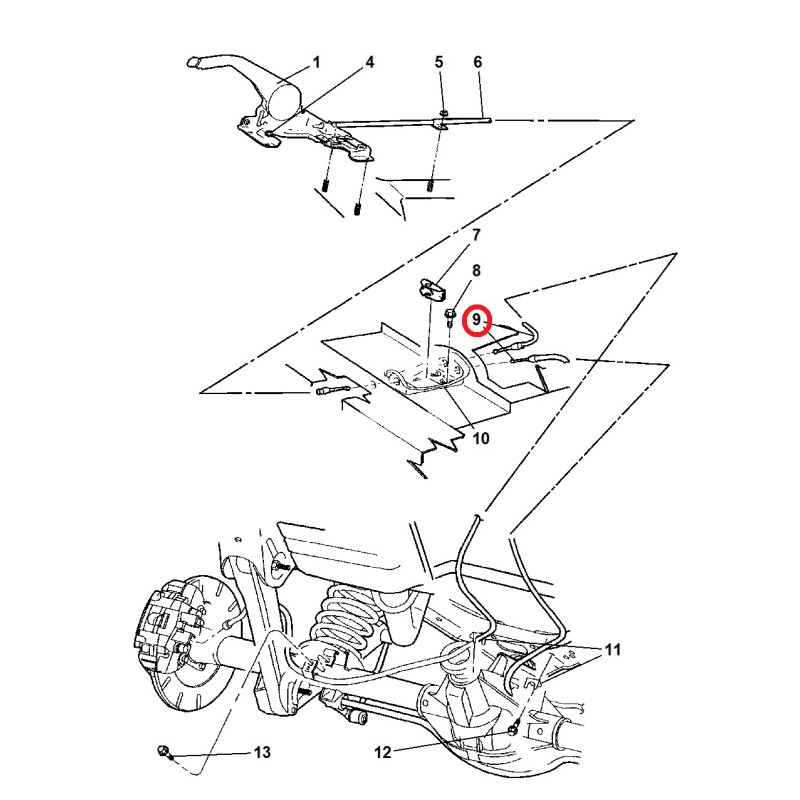 1
4
5
6
7
8
9
10
11
12
13